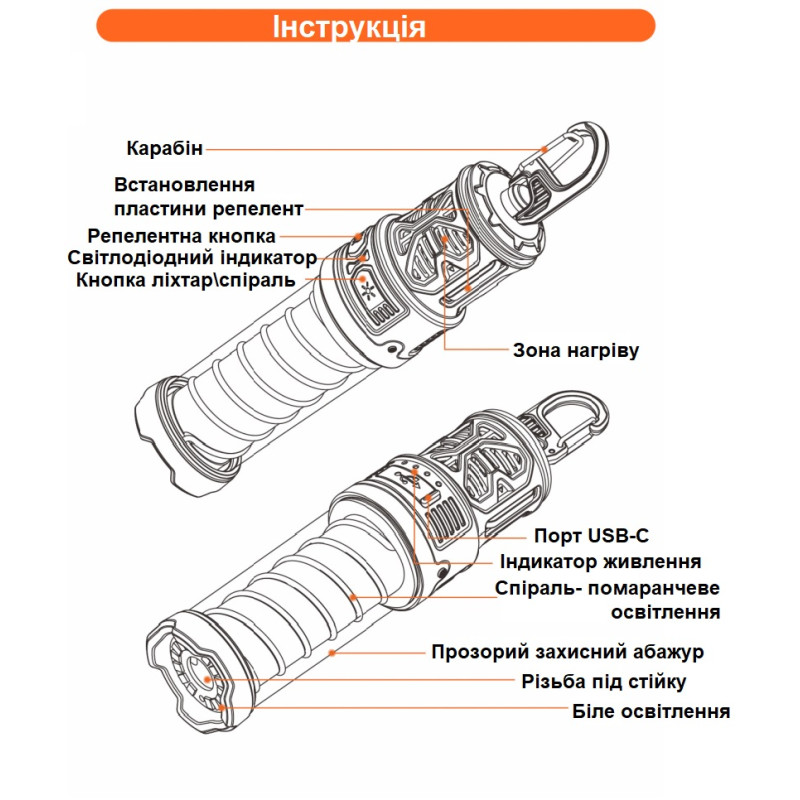 Інструкція

Карабін

Встановлення пластини репелент

Репелентна кнопка

Світлодіодний індикатор

Кнопка ліхтар\спіраль

Зона нагріву

Порт USB-C

Індикатор живлення

Спіраль- помаранчеве освітлення

Прозорий захисний абажур

Різьба під стійку

Біле освітлення